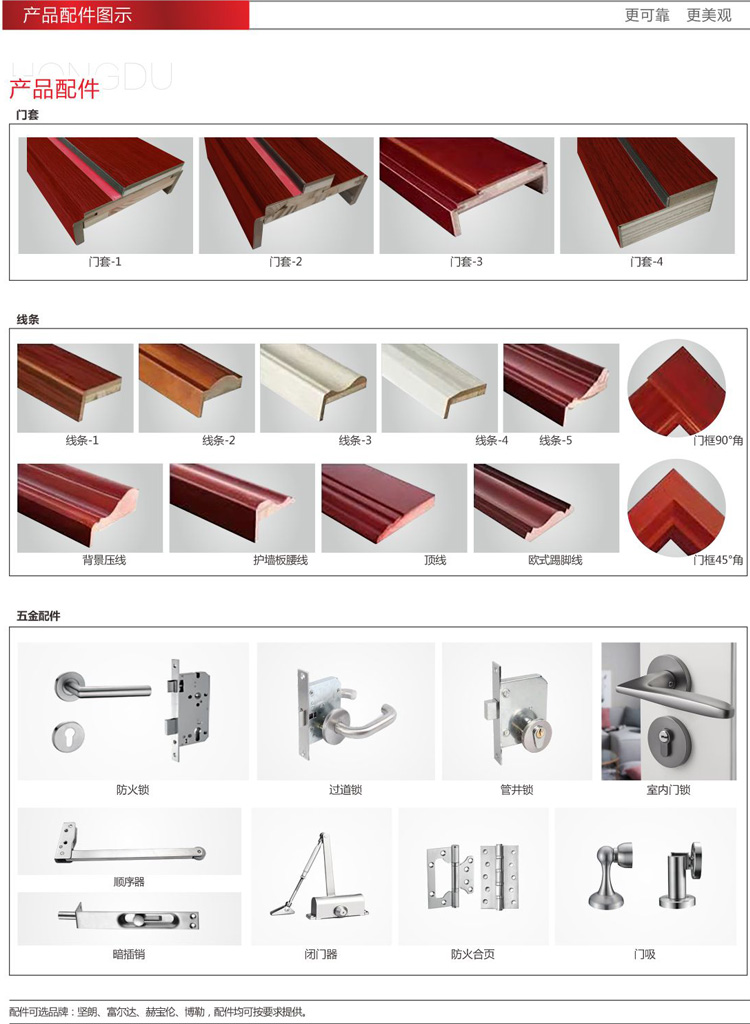 产品配件图示

更可靠　更美观

HONGDU
产品配件

门套

门套-1
门套-2
门套-3
门套-4

线条

线条-1
线条-2
线条-3
线条-4
线条-5
门框90°角

背景压线
护墙板腰线
顶线
欧式踢脚线
门框45°角

五金配件

防火锁
过道锁
管井锁
室内门锁

顺序器
暗插销
闭门器
防火合页
门吸

配件可选品牌：坚朗、富尔达、赫宝伦、博勒，配件均可按要求提供。